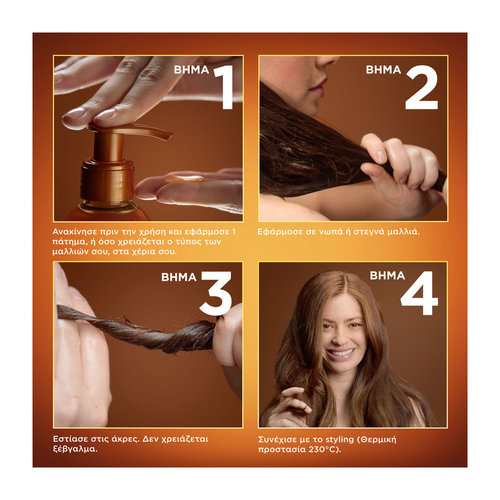 ΒΗΜΑ 1

Ανακίνησε πριν την χρήση και εφάρμοσε 1 πάτημα, ή όσο χρειάζεται ο τύπος των μαλλιών σου, στα χέρια σου.

ΒΗΜΑ 2

Εφάρμοσε σε νωπά ή στεγνά μαλλιά.

ΒΗΜΑ 3

Εστίασε στις άκρες. Δεν χρειάζεται ξέβγαλμα.

ΒΗΜΑ 4

Συνέχισε με το styling (Θερμική προστασία 230°C).